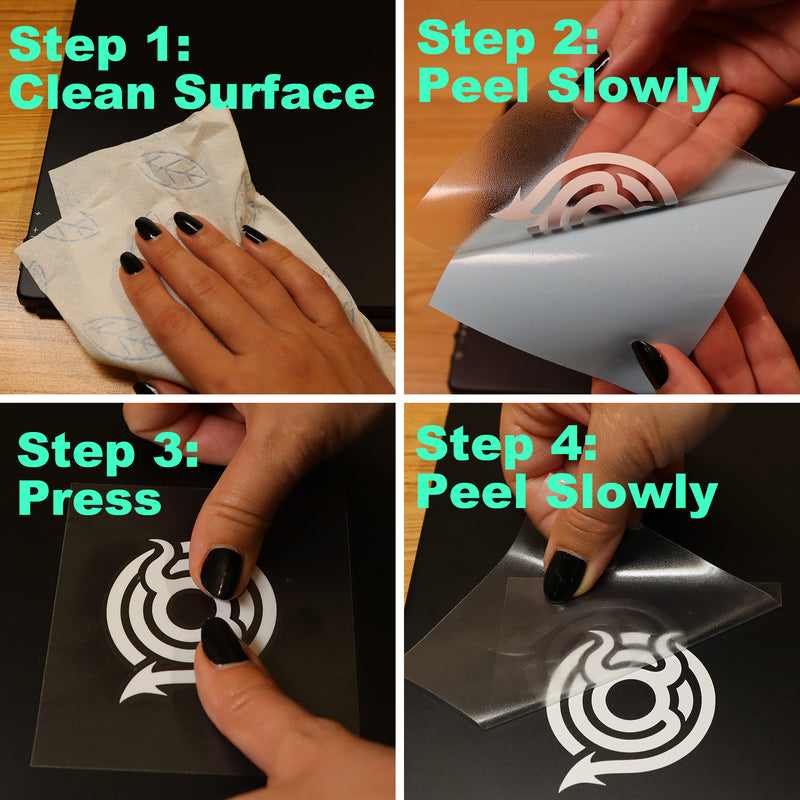 Step 1:
Clean Surface

Step 2:
Peel Slowly

Step 3:
Press

Step 4:
Peel Slowly